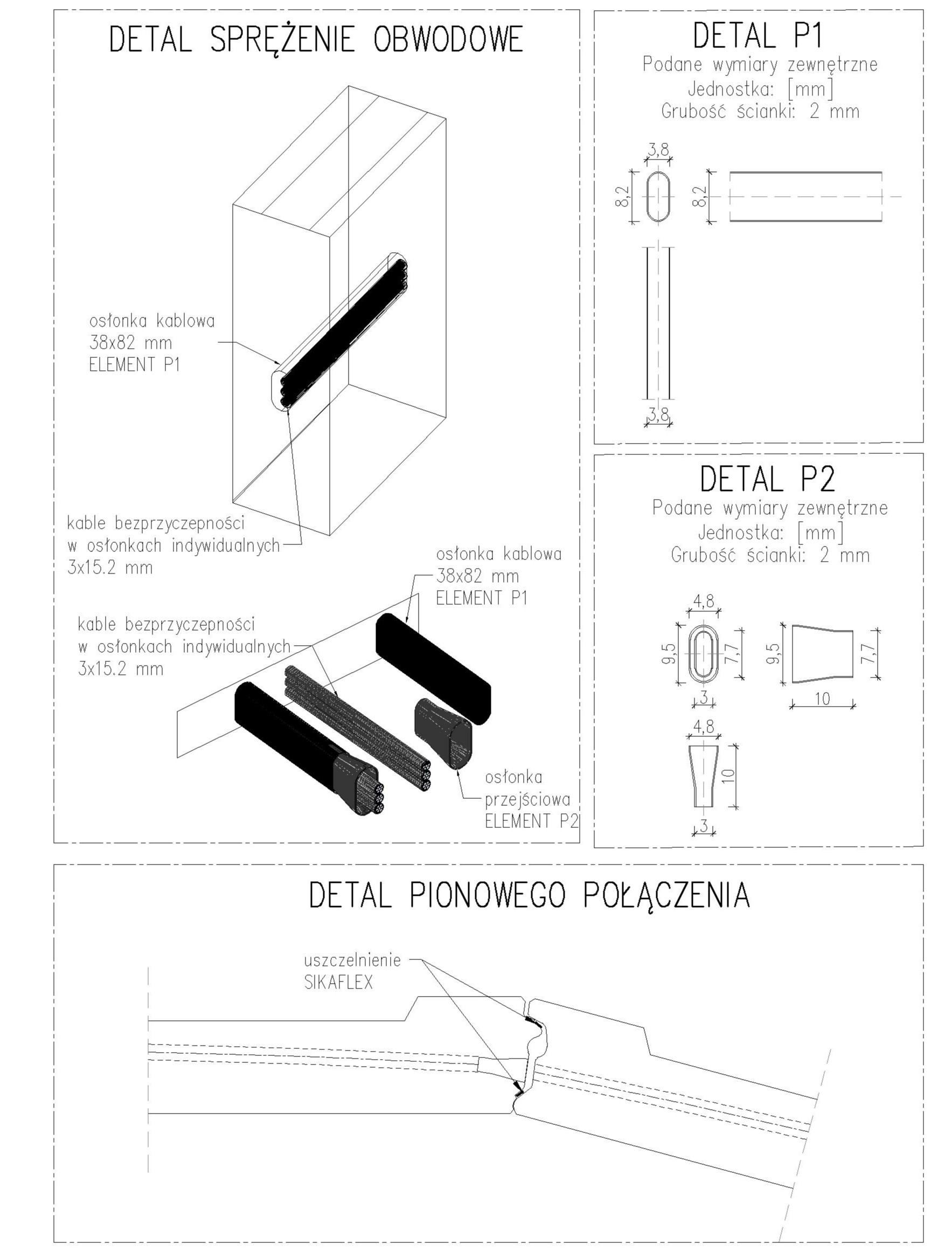 DETAL SPRĘŻENIE OBWODOWE

osłonka kablowa
38x82 mm
ELEMENT P1

kable bezprzyczepności
w osłonkach indywidualnych
3x15.2 mm

osłonka kablowa
38x82 mm
ELEMENT P1

kable bezprzyczepności
w osłonkach indywidualnych
3x15.2 mm

osłonka
przejściowa
ELEMENT P2

DETAL P1
Podane wymiary zewnętrzne
Jednostka: [mm]
Grubość ścianki: 2 mm

3,8
8,2
8,2
3,8

DETAL P2
Podane wymiary zewnętrzne
Jednostka: [mm]
Grubość ścianki: 2 mm

4,8
9,5
7,7
3
9,5
7,7
10
4,8
10
3

DETAL PIONOWEGO POŁĄCZENIA

uszczelnienie
SIKAFLEX